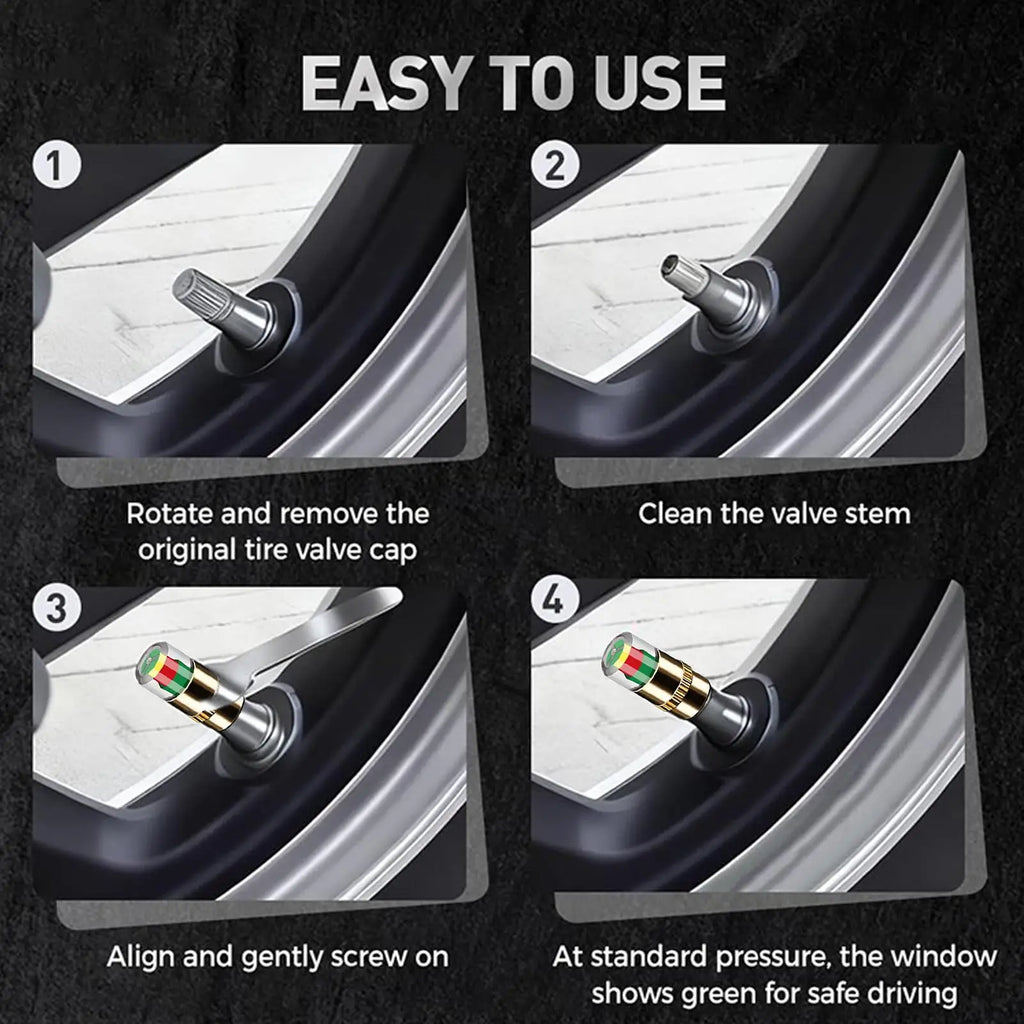 EASY TO USE

1

Rotate and remove the original tire valve cap

2

Clean the valve stem

3

Align and gently screw on

4

At standard pressure, the window shows green for safe driving